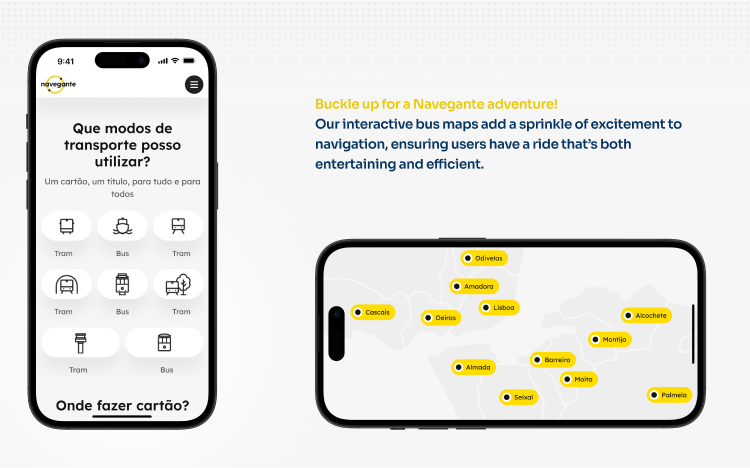 9:41

navegante

Que modos de transporte posso utilizar?

Um cartão, um título, para tudo e para todos

Tram

Bus

Tram

Tram

Bus

Tram

Tram

Bus

Onde fazer cartão?

Buckle up for a Navegante adventure!
Our interactive bus maps add a sprinkle of excitement to navigation, ensuring users have a ride that's both entertaining and efficient.

Odivelas

Amadora

Lisboa

Cascais

Oeiras

Alcochete

Montijo

Barreiro

Almada

Moita

Seixal

Palmela